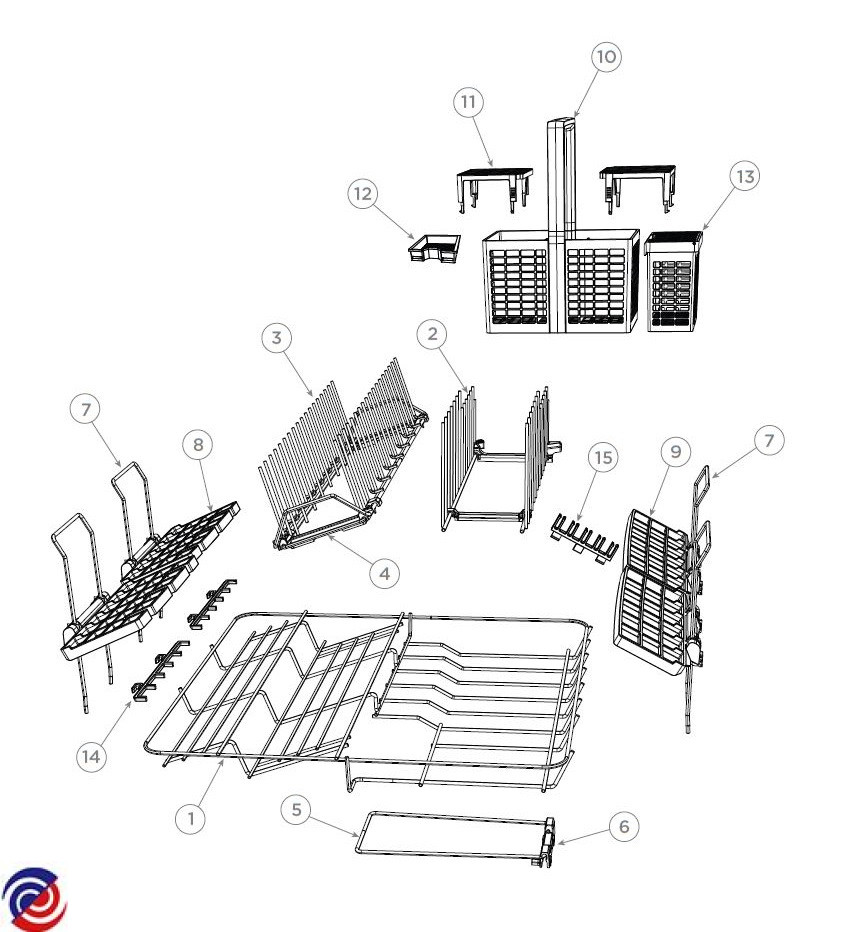 10
11
13
12
3
2
7
8
15
9
7
4
14
1
5
6